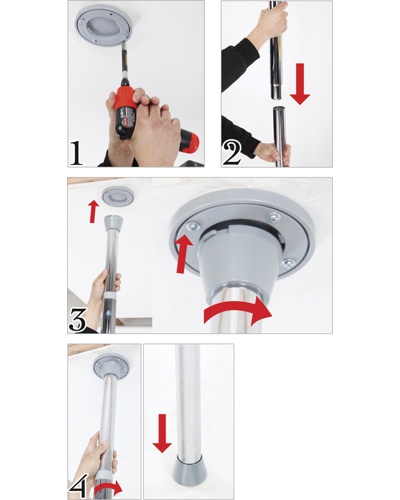 1

2

3

4